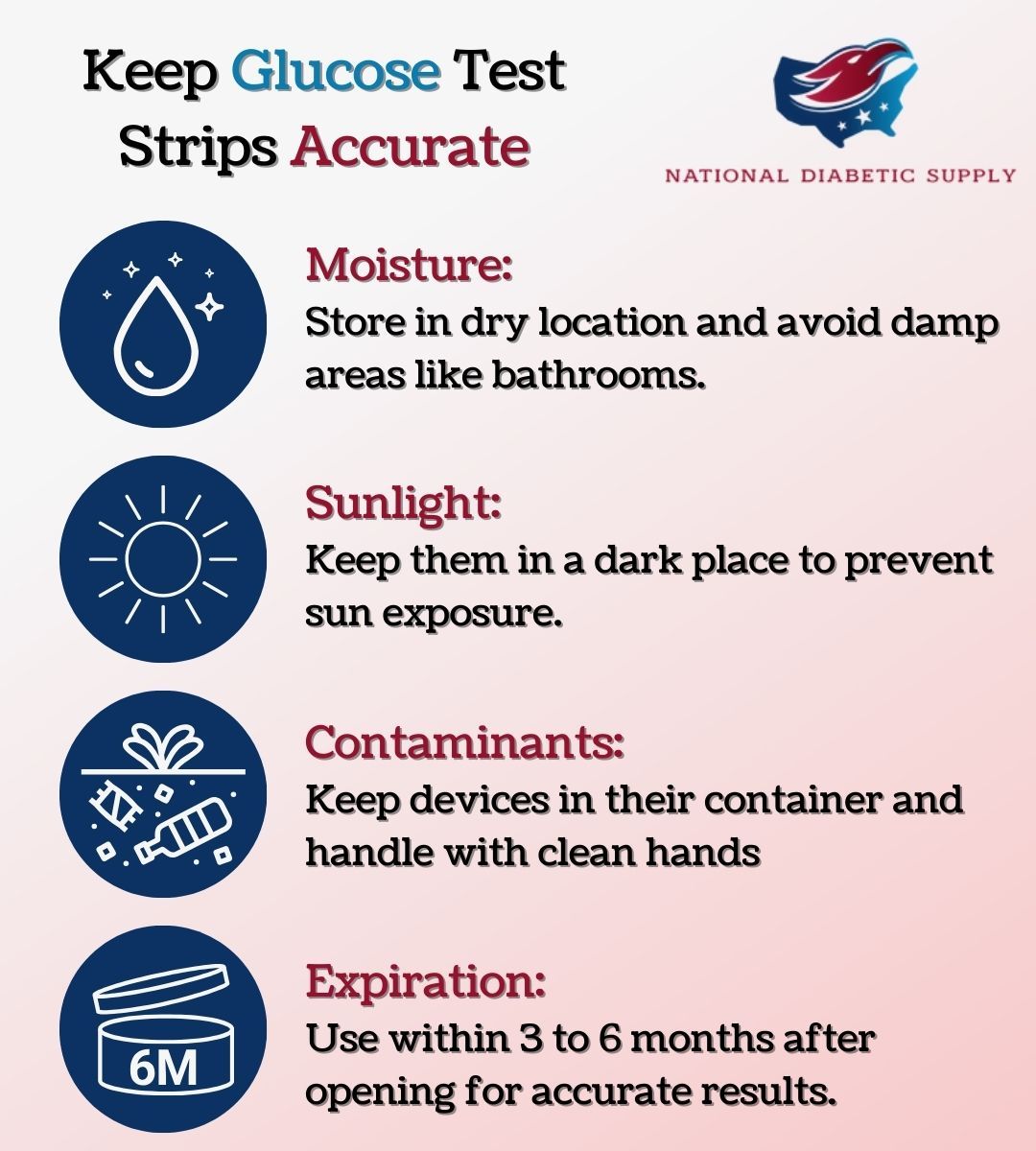 Keep Glucose Test Strips Accurate

NATIONAL DIABETIC SUPPLY

Moisture:
Store in dry location and avoid damp areas like bathrooms.

Sunlight:
Keep them in a dark place to prevent sun exposure.

Contaminants:
Keep devices in their container and handle with clean hands

6M

Expiration:
Use within 3 to 6 months after opening for accurate results.