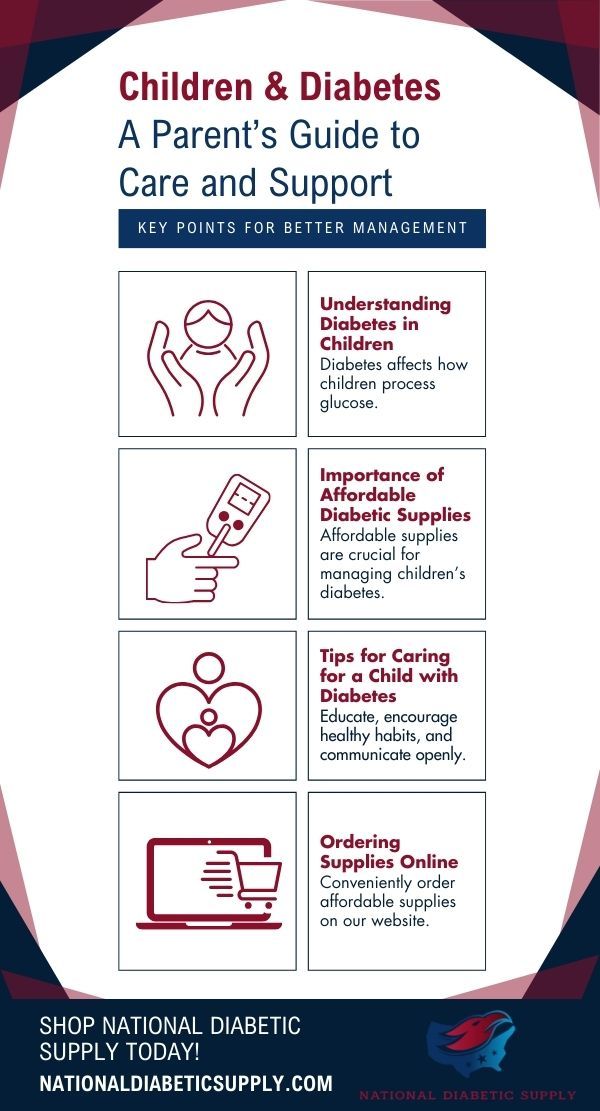 Children & Diabetes
A Parent's Guide to Care and Support

KEY POINTS FOR BETTER MANAGEMENT

Understanding Diabetes in Children
Diabetes affects how children process glucose.

Importance of Affordable Diabetic Supplies
Affordable supplies are crucial for managing children's diabetes.

Tips for Caring for a Child with Diabetes
Educate, encourage healthy habits, and communicate openly.

Ordering Supplies Online
Conveniently order affordable supplies on our website.

SHOP NATIONAL DIABETIC SUPPLY TODAY!
NATIONALDIABETICSUPPLY.COM

NATIONAL DIABETIC SUPPLY