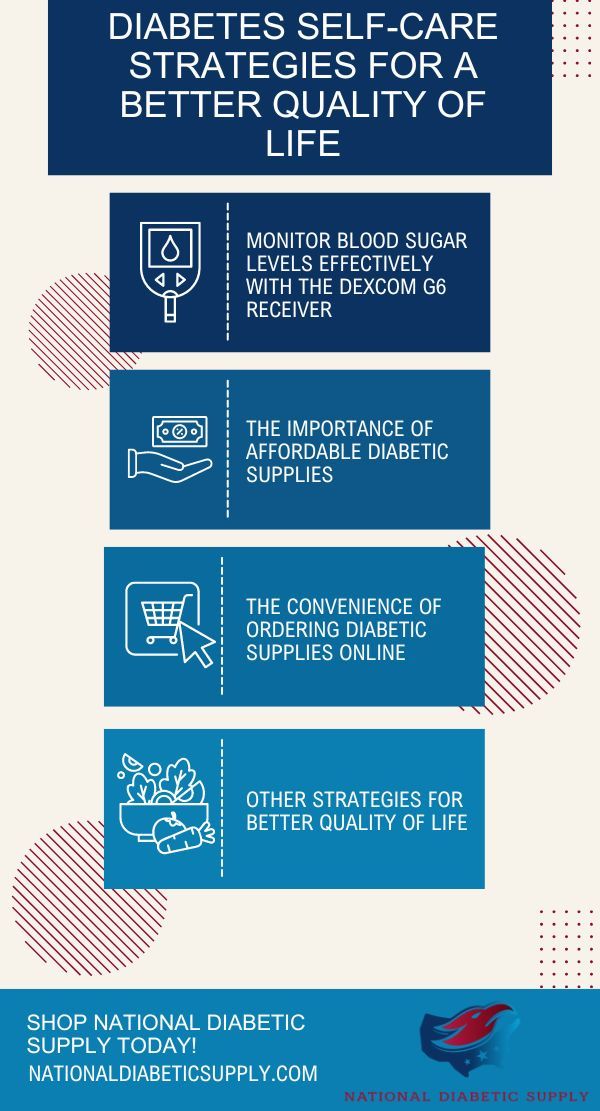 DIABETES SELF-CARE STRATEGIES FOR A BETTER QUALITY OF LIFE

MONITOR BLOOD SUGAR LEVELS EFFECTIVELY WITH THE DEXCOM G6 RECEIVER

THE IMPORTANCE OF AFFORDABLE DIABETIC SUPPLIES

THE CONVENIENCE OF ORDERING DIABETIC SUPPLIES ONLINE

OTHER STRATEGIES FOR BETTER QUALITY OF LIFE

SHOP NATIONAL DIABETIC SUPPLY TODAY!
NATIONALDIABETICSUPPLY.COM

NATIONAL DIABETIC SUPPLY