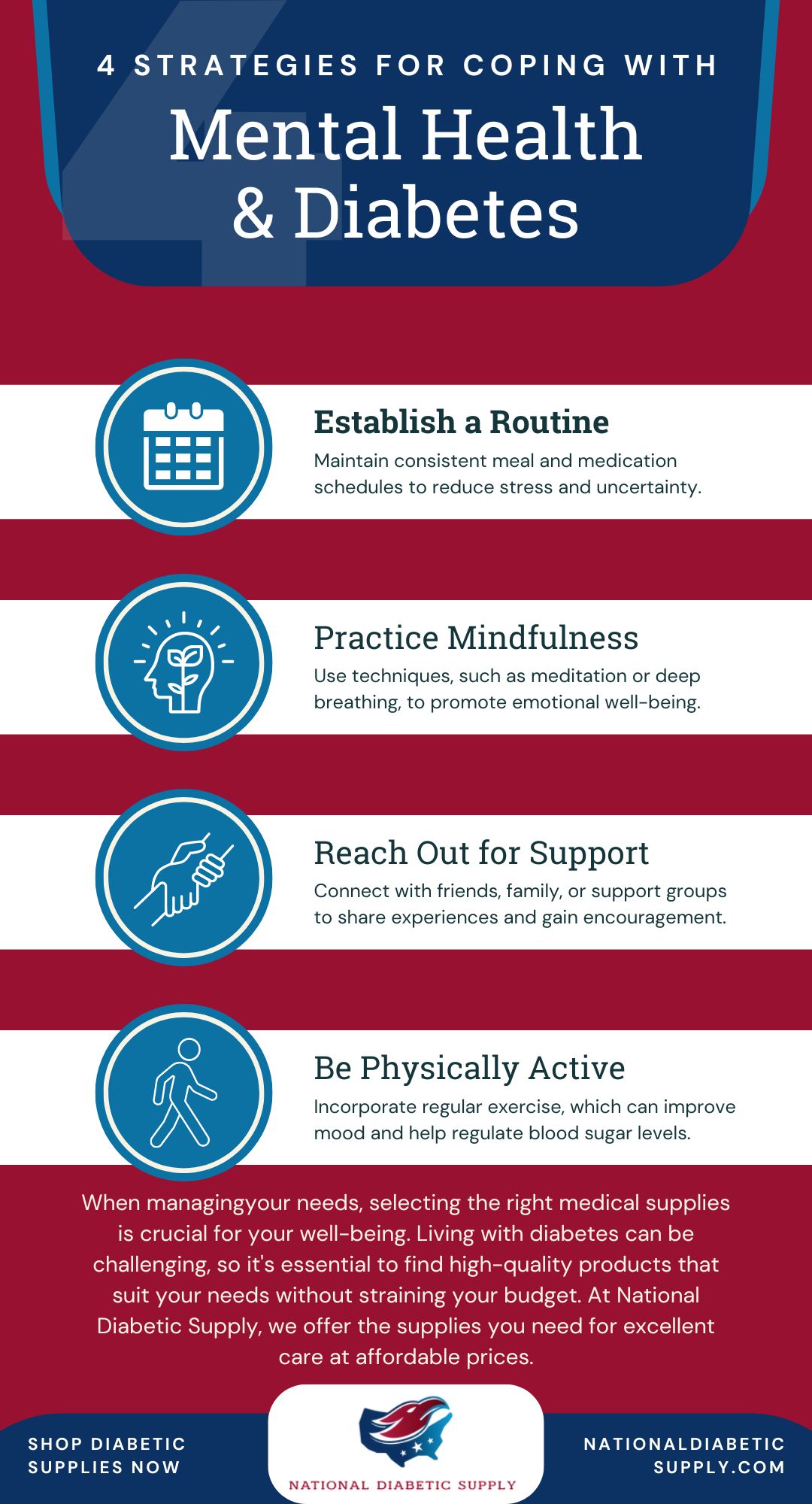 4 STRATEGIES FOR COPING WITH

Mental Health & Diabetes

Establish a Routine
Maintain consistent meal and medication schedules to reduce stress and uncertainty.

Practice Mindfulness
Use techniques, such as meditation or deep breathing, to promote emotional well-being.

Reach Out for Support
Connect with friends, family, or support groups to share experiences and gain encouragement.

Be Physically Active
Incorporate regular exercise, which can improve mood and help regulate blood sugar levels.

When managingyour needs, selecting the right medical supplies is crucial for your well-being. Living with diabetes can be challenging, so it's essential to find high-quality products that suit your needs without straining your budget. At National Diabetic Supply, we offer the supplies you need for excellent care at affordable prices.

SHOP DIABETIC SUPPLIES NOW

NATIONAL DIABETIC SUPPLY

NATIONALDIABETIC SUPPLY.COM