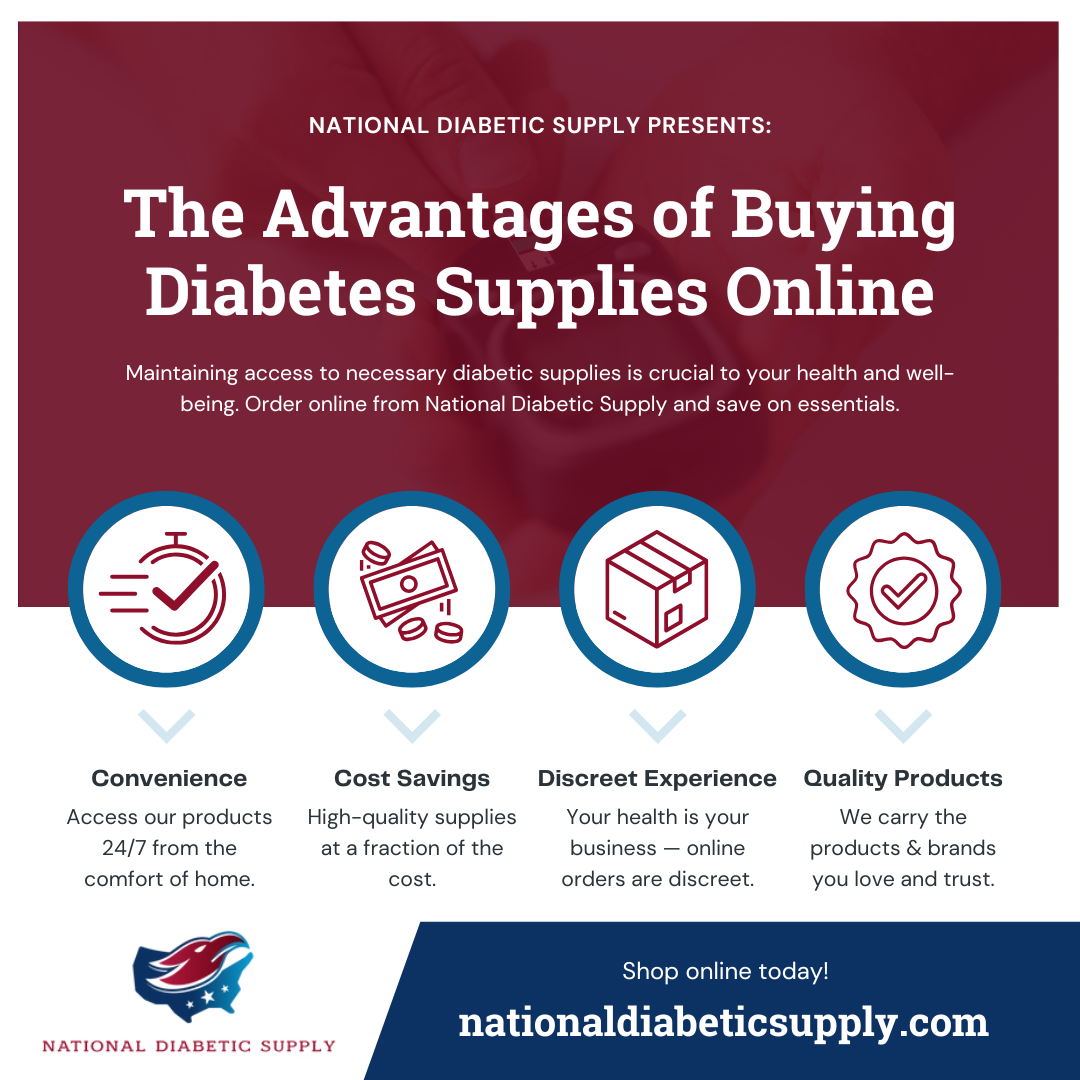 NATIONAL DIABETIC SUPPLY PRESENTS:

The Advantages of Buying Diabetes Supplies Online

Maintaining access to necessary diabetic supplies is crucial to your health and well-being. Order online from National Diabetic Supply and save on essentials.

Convenience
Access our products 24/7 from the comfort of home.

Cost Savings
High-quality supplies at a fraction of the cost.

Discreet Experience
Your health is your business — online orders are discreet.

Quality Products
We carry the products & brands you love and trust.

NATIONAL DIABETIC SUPPLY

Shop online today!
nationaldiabeticsupply.com